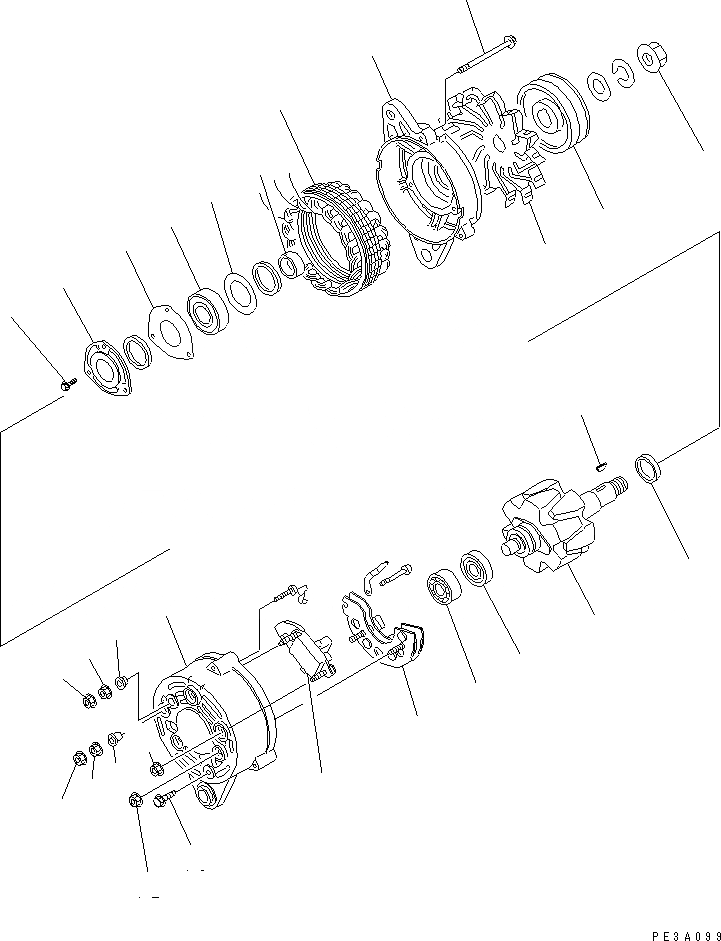 PE3A099