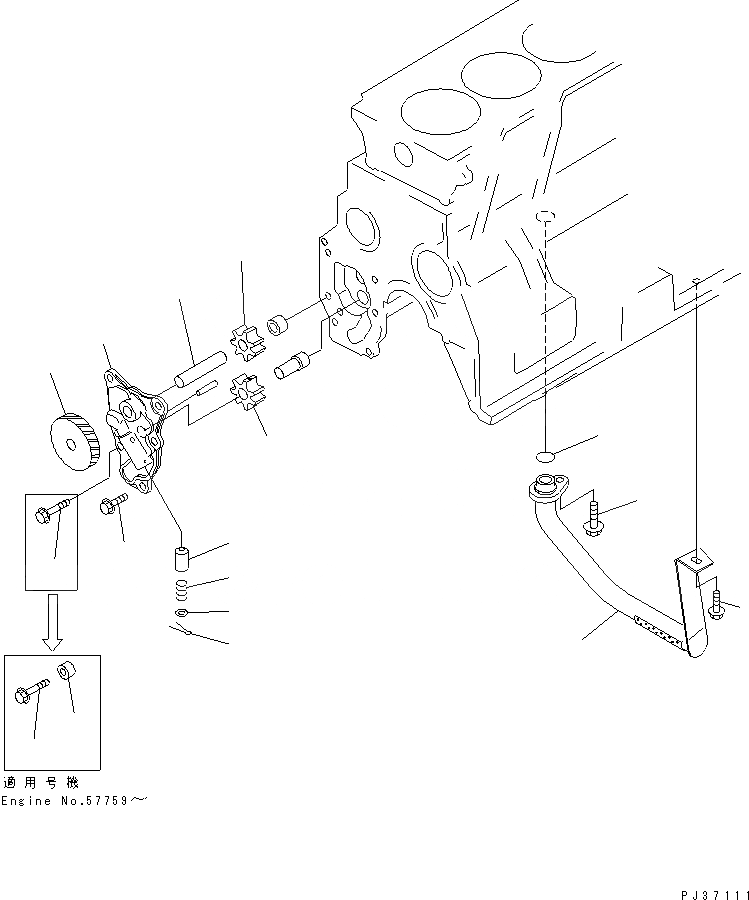 適用号機
Engine No.57759～

PJ37111