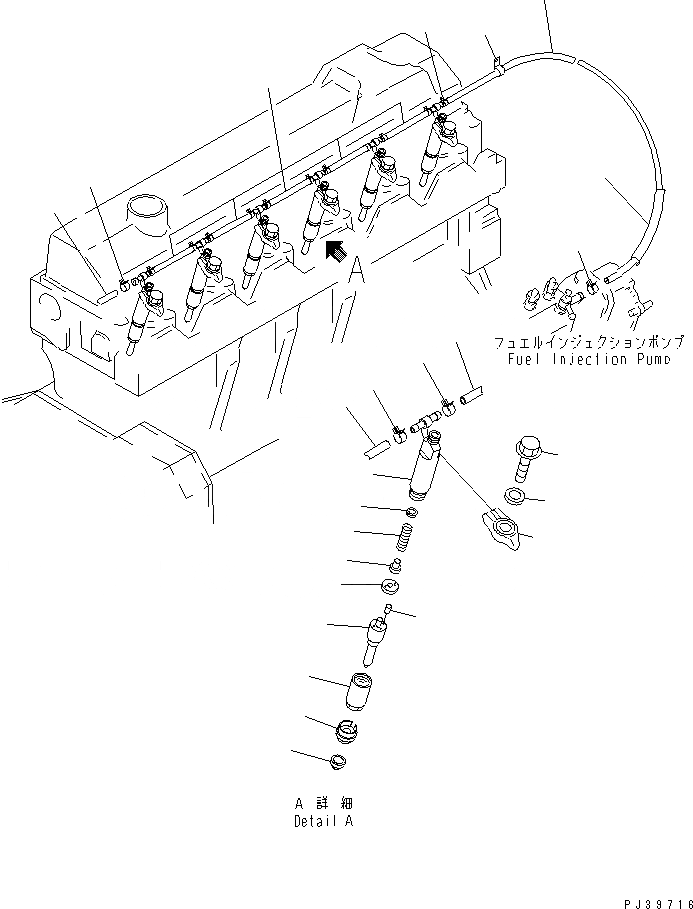 A

フュエルインジェクションポンプ
Fuel Injection Pump

A 詳細
Detail A

PJ39716