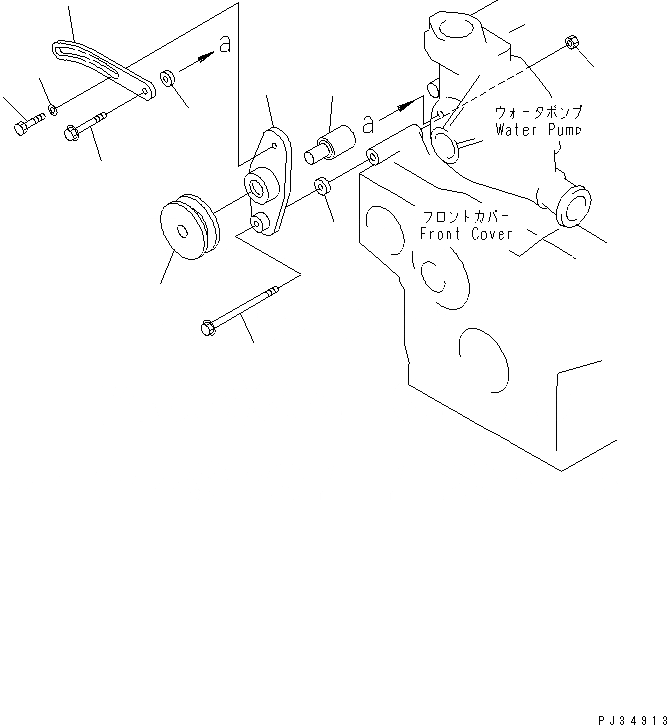 a

a

ウォータポンプ
Water Pump

フロントカバー
Front Cover

PJ34913