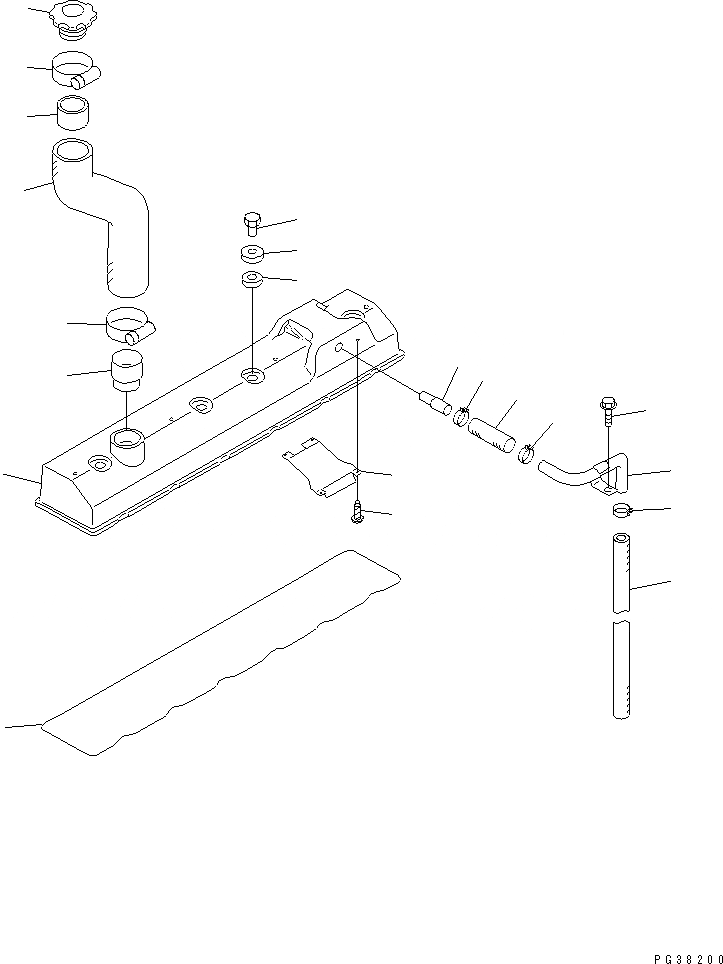 PG38200