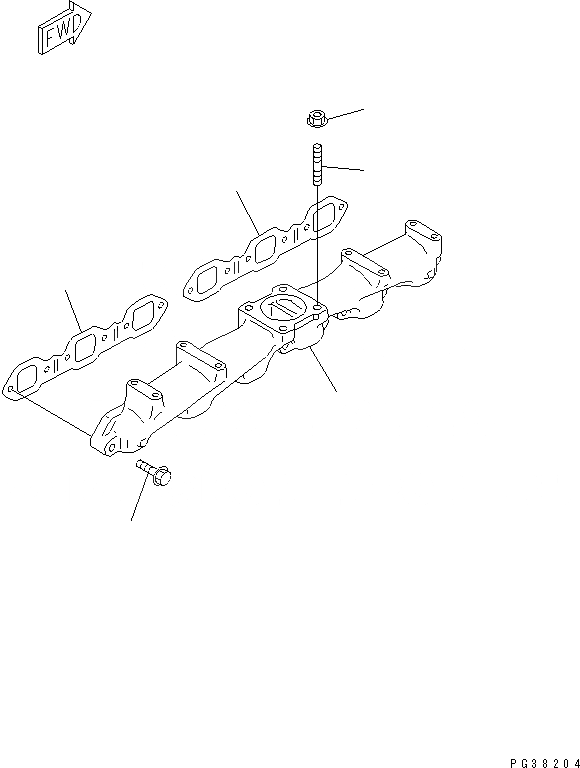 FWD

PG38204