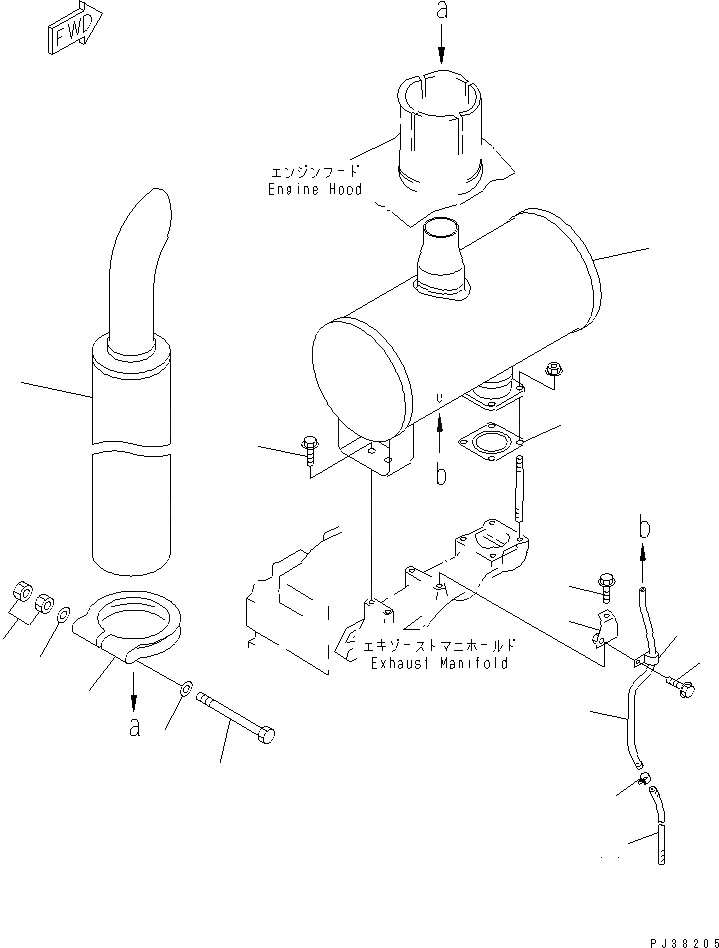 FWD

a

エンジンフード
Engine Hood

b

b

エキゾーストマニホールド
Exhaust Manifold

a

PJ38205