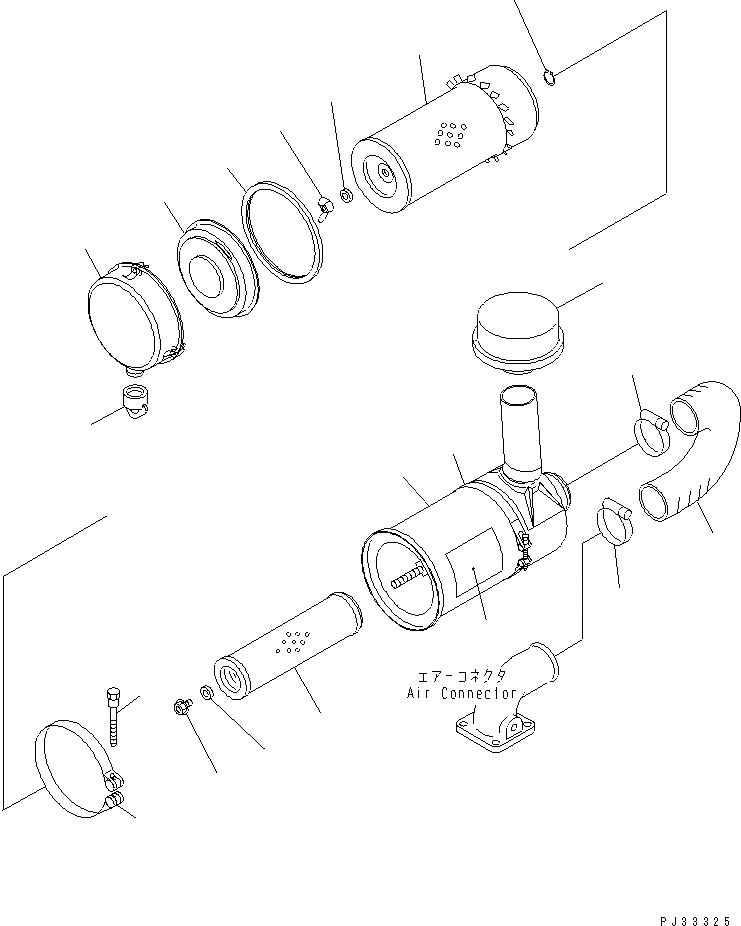 エアーコネクタ
Air Connector

PJ33325