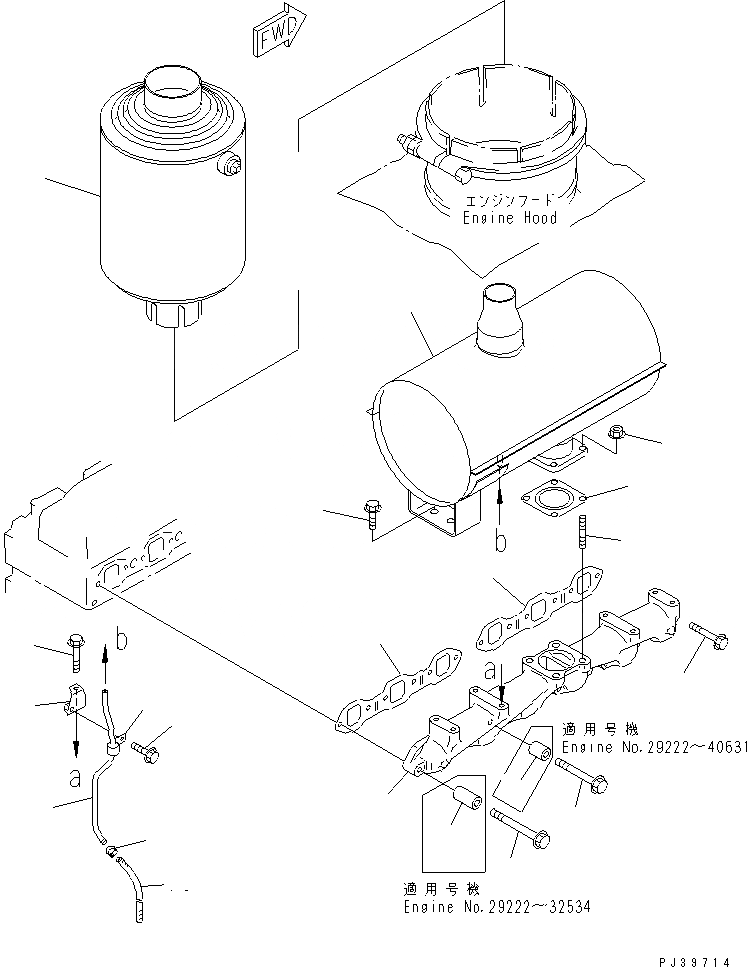 FWD

エンジンフード
Engine Hood

b

b

a

a

適用号機
Engine No.29222～40631

適用号機
Engine No.29222～32534

PJ39714