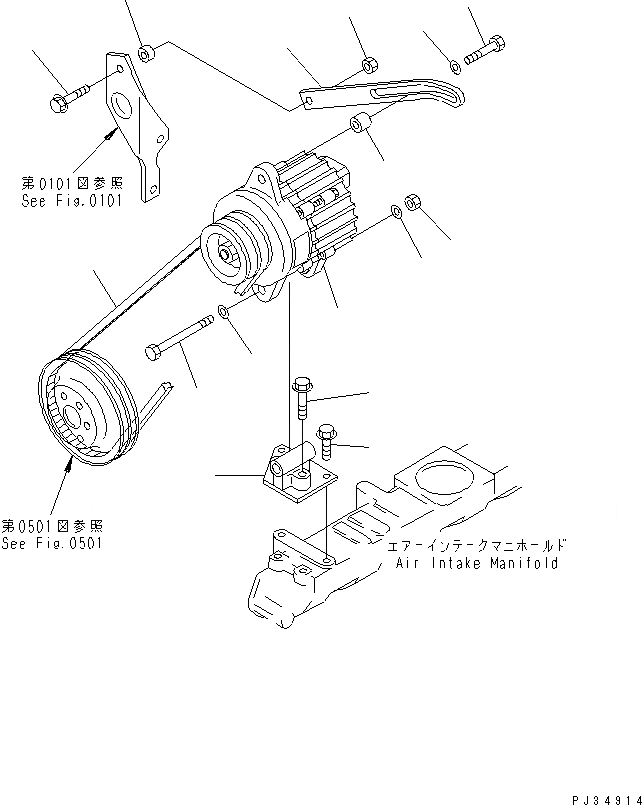 第0101図参照
See Fig.0101

第0501図参照
See Fig.0501

エアーインテークマニホールド
Air Intake Manifold

PJ34914