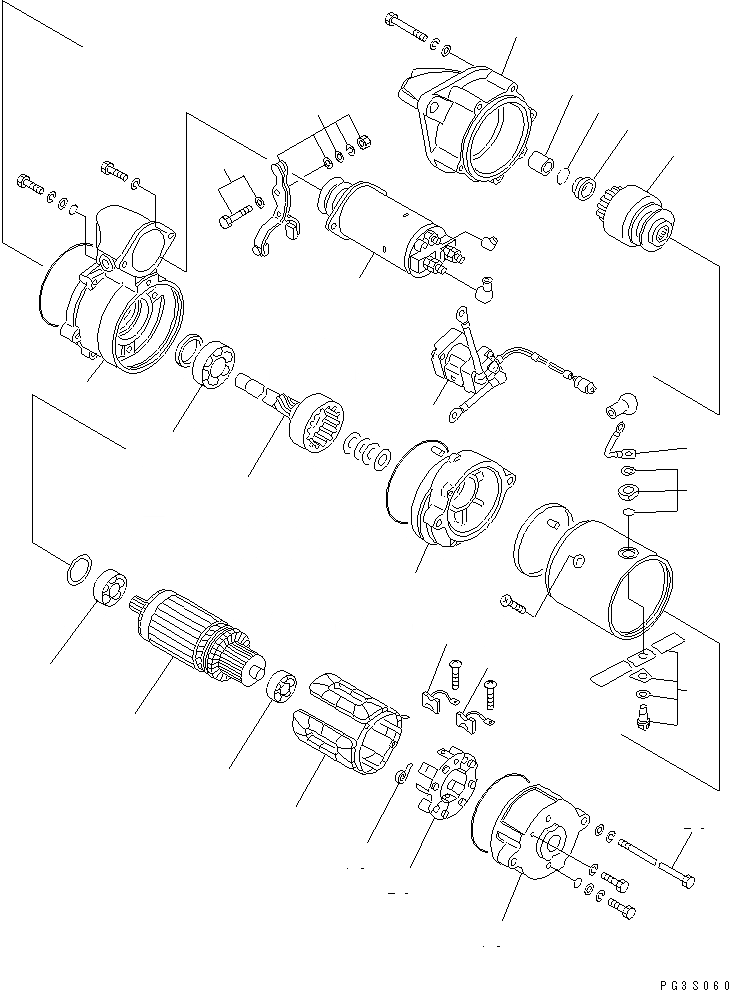 PG3S060