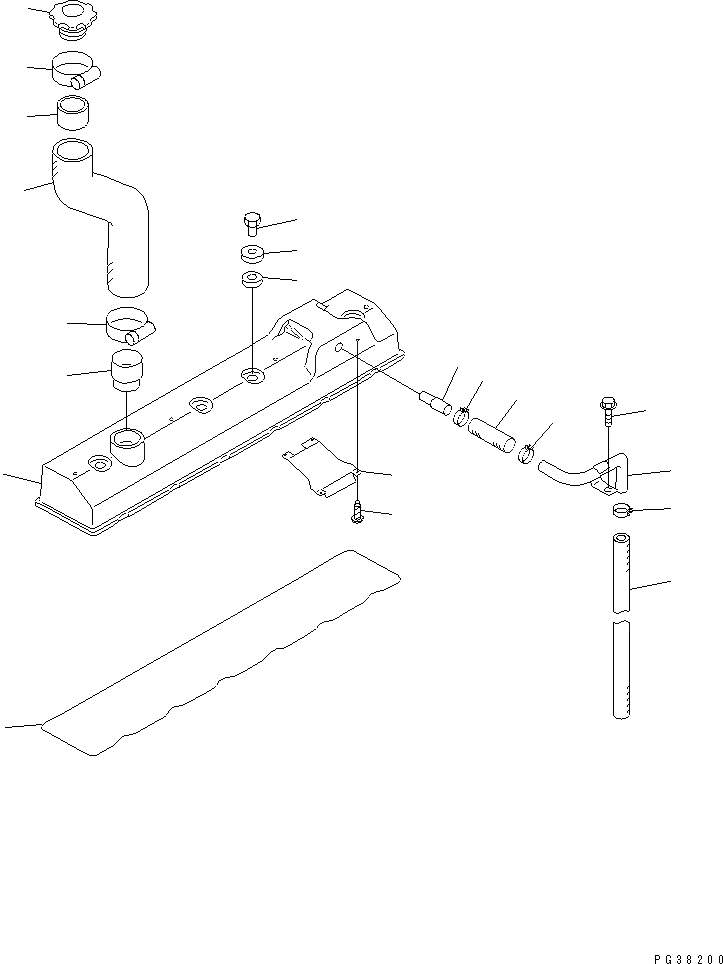 PG38200