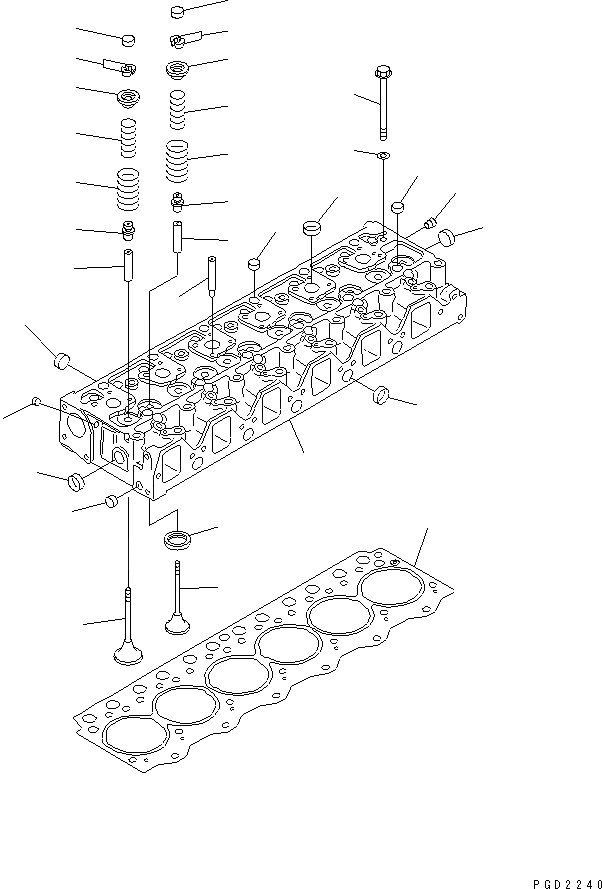 PGD2240