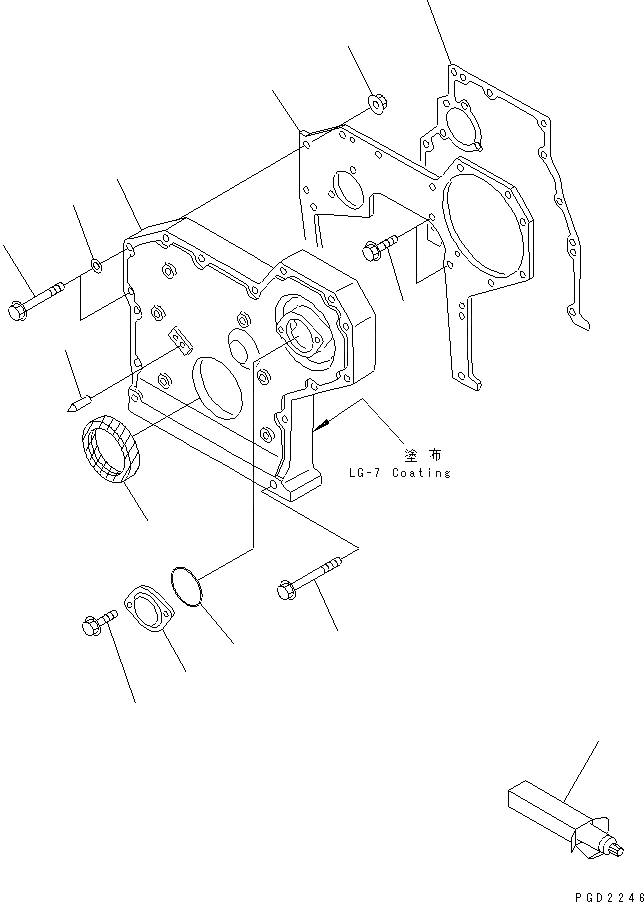 塗布
LG-7 Coating

PGD2246