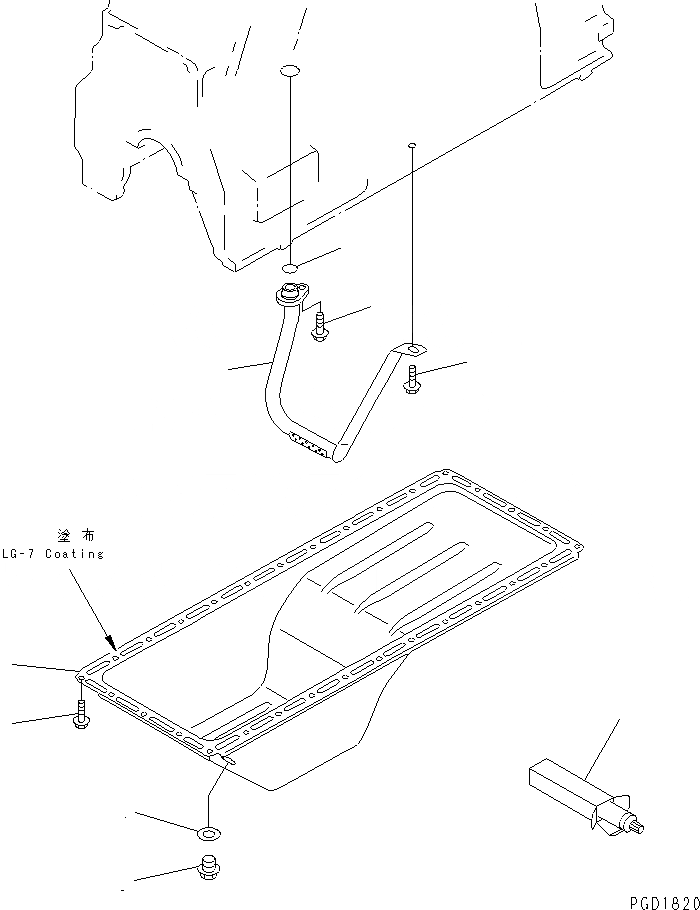 塗布
LG-7 Coating

PGD1820