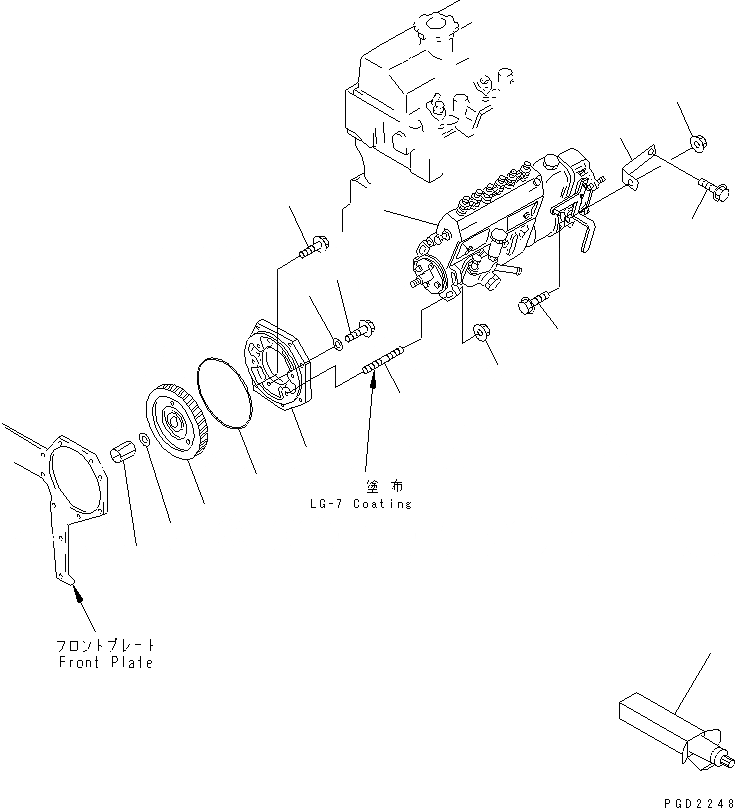 塗布
LG-7 Coating

フロントプレート
Front Plate

PGD2248