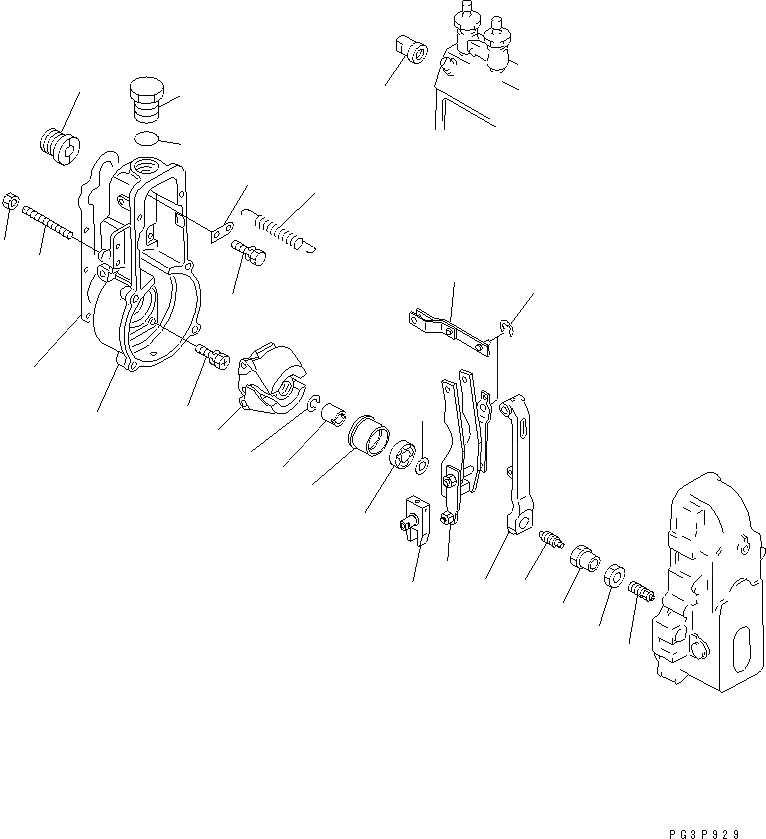 PG3P929