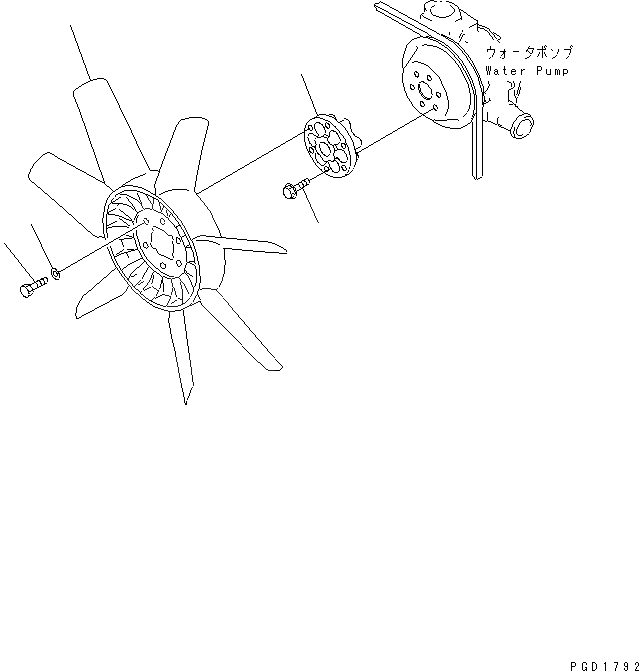 ウォータポンプ
Water Pump

PGD1792