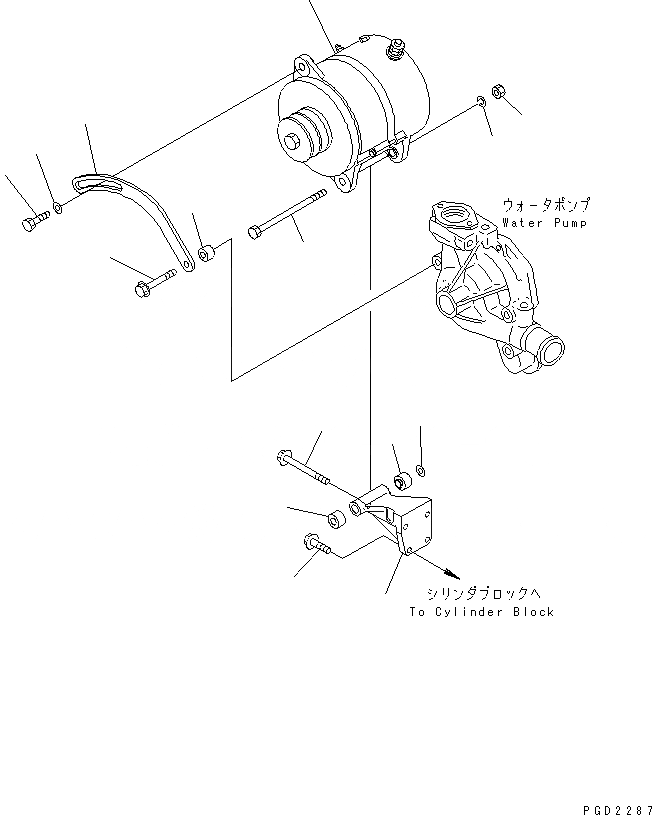 ウォータポンプ
Water Pump

シリンダブロックへ
To Cylinder Block

PGD2287