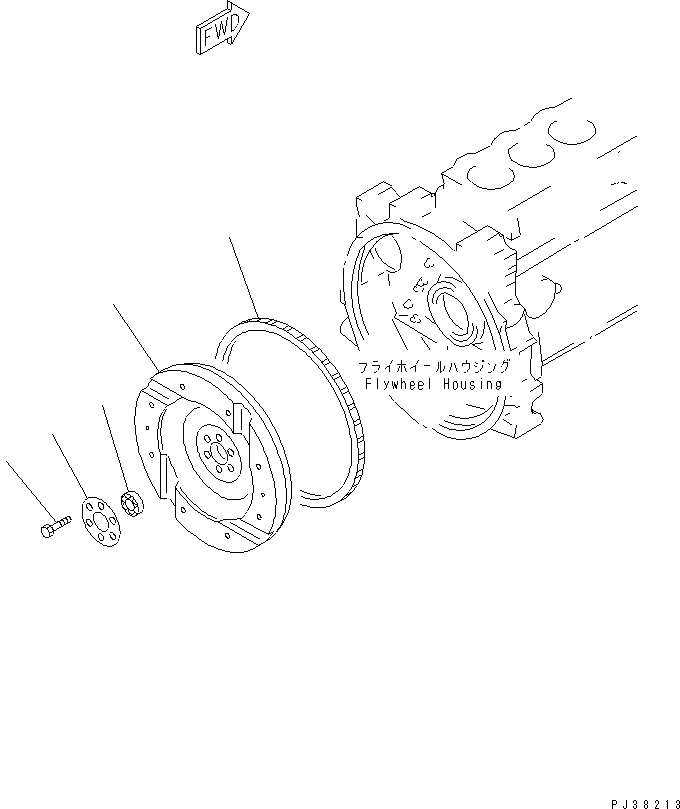 FWD

フライホイールハウジング
Flywheel Housing

PJ38213