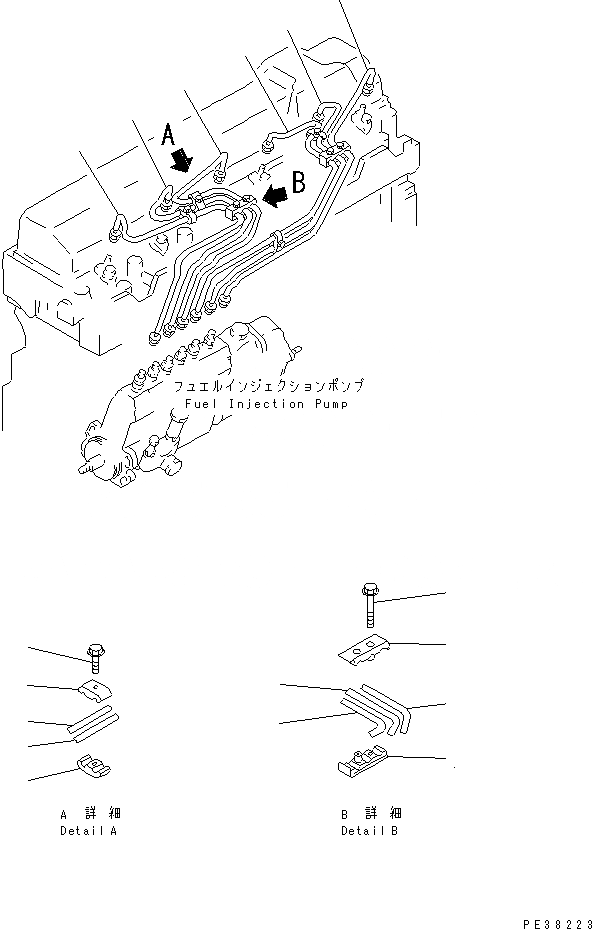 A
B
フュエルインジェクションポンプ
Fuel Injection Pump

A 詳細
Detail A

B 詳細
Detail B

PE38223