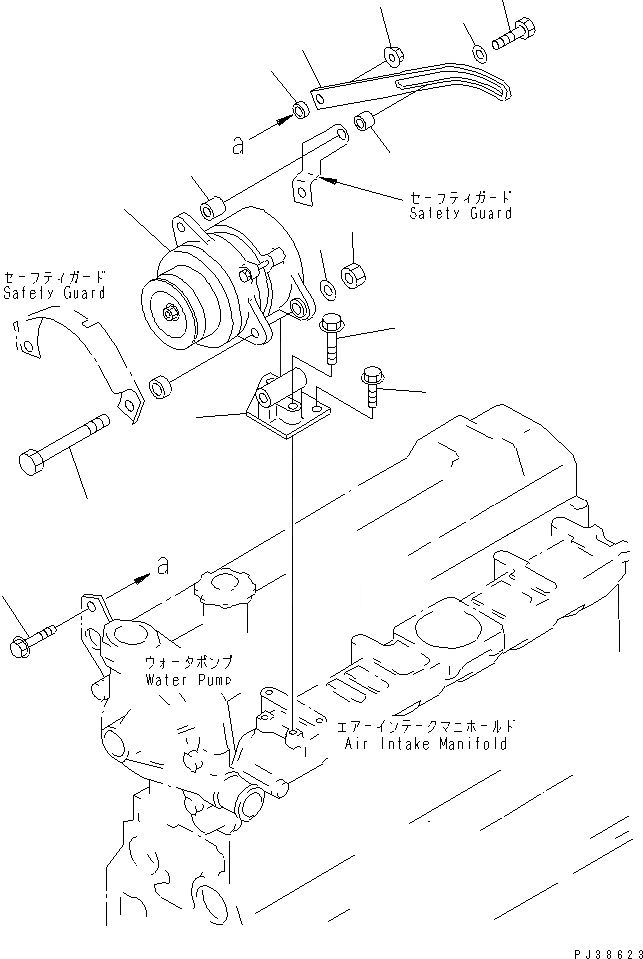 a

セーフティガード
Safety Guard

セーフティガード
Safety Guard

a

ウォータポンプ
Water Pump

エアーインテークマニホールド
Air Intake Manifold

PJ38623