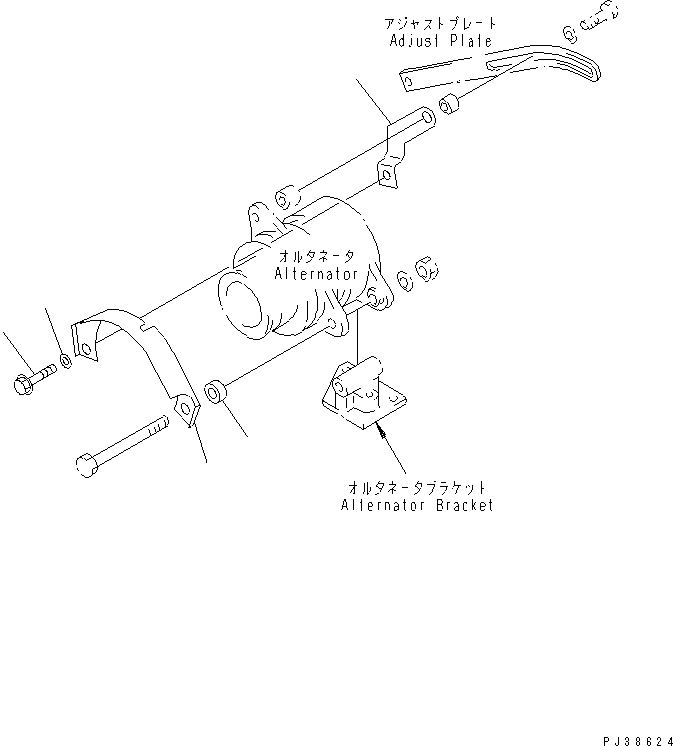 アジャストプレート
Adjust Plate

オルタネータ
Alternator

オルタネータブラケット
Alternator Bracket

PJ38624