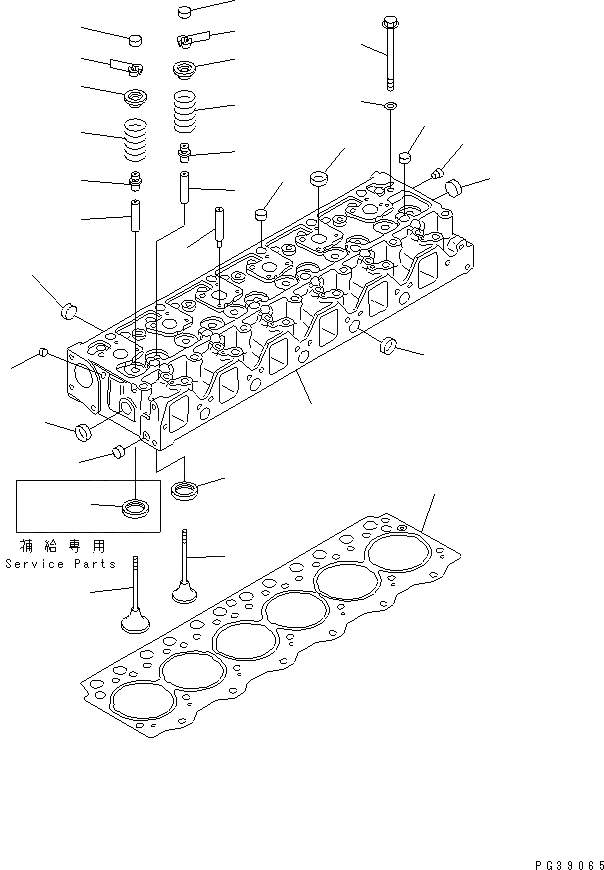 補給専用
Service Parts

PG39065