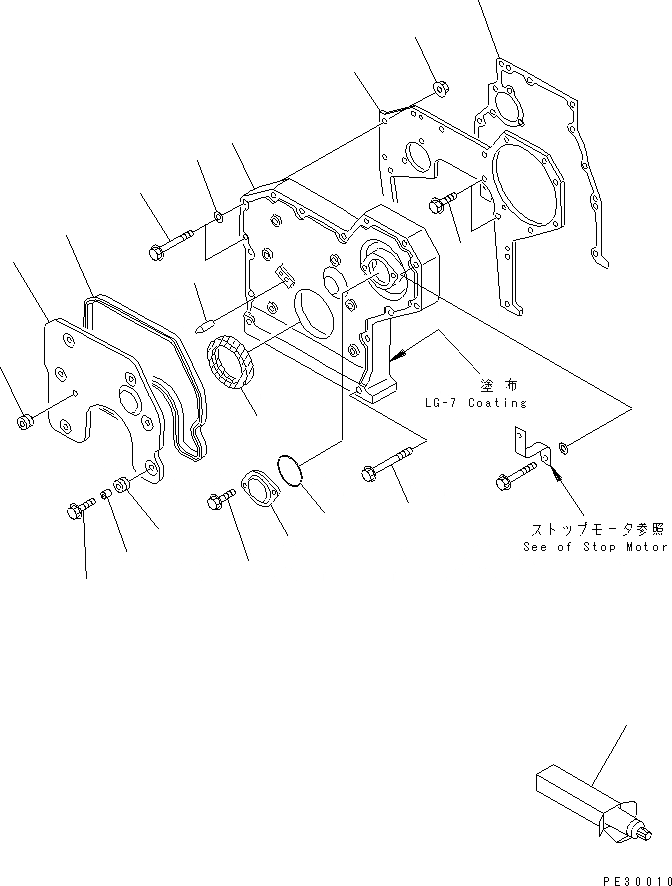 塗布
LG-7 Coating

ストップモータ参照
See of Stop Motor

PE30010