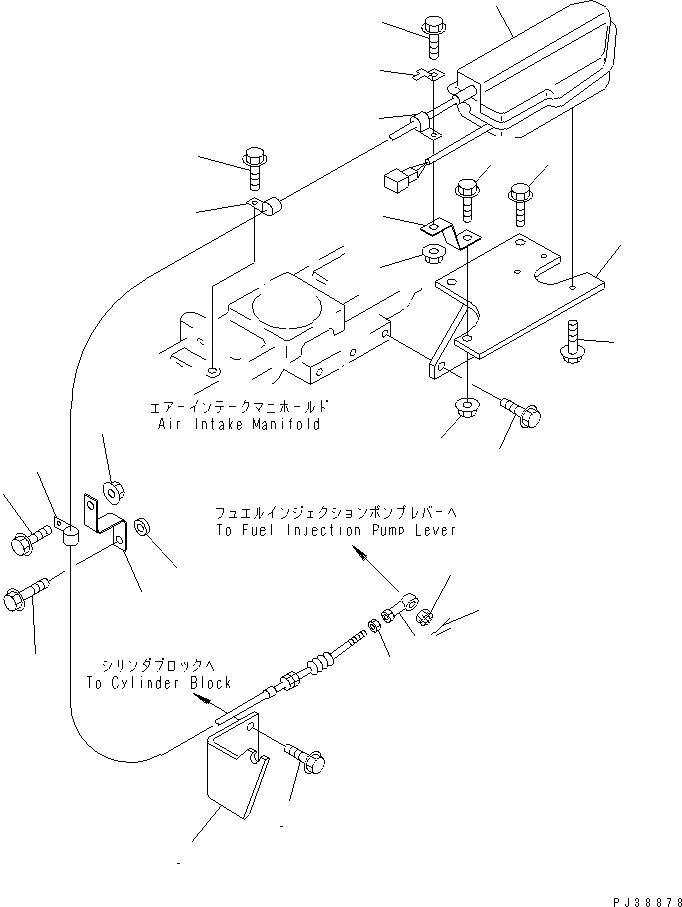 エアーインテークマニホールド
Air Intake Manifold

フュエルインジェクションポンプレバーへ
To Fuel Injection Pump Lever

シリンダブロックへ
To Cylinder Block

PJ38878