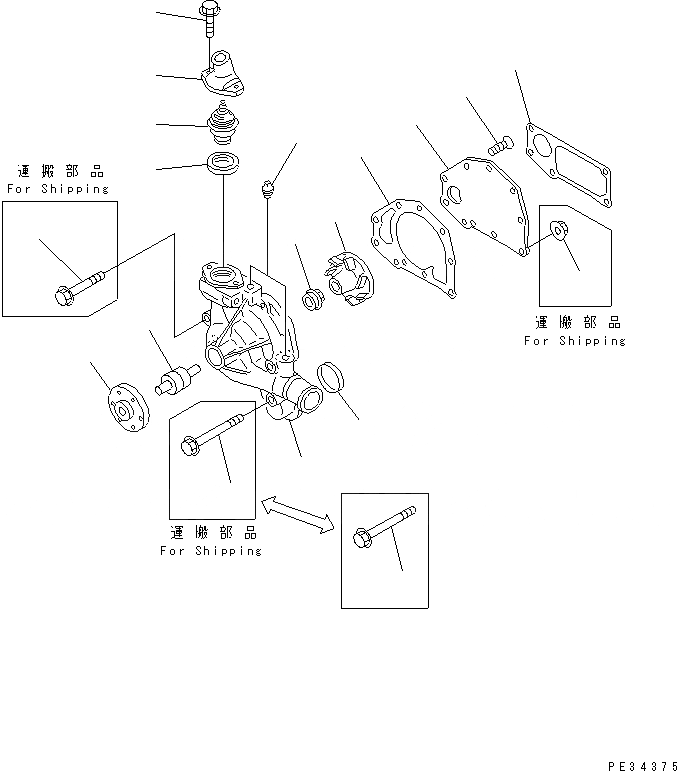 運搬部品
For Shipping

運搬部品
For Shipping

運搬部品
For Shipping

PE34375