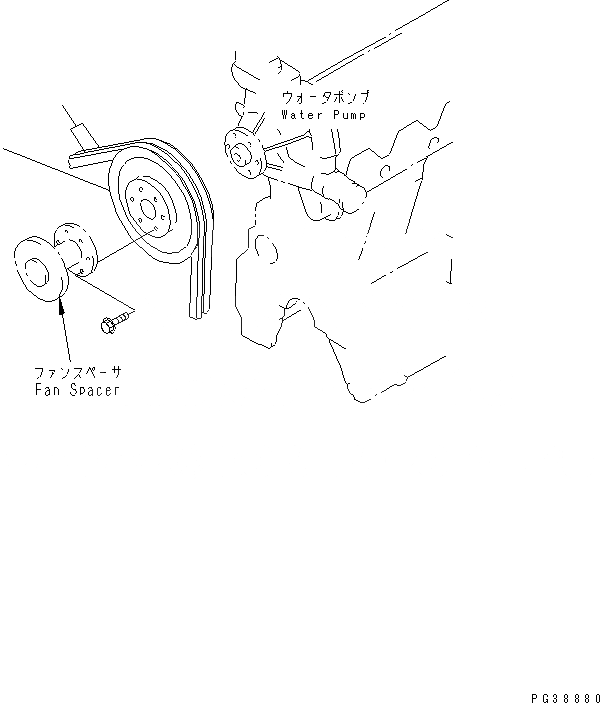 ウォータポンプ
Water Pump

ファンスペーサ
Fan Spacer

PG38880