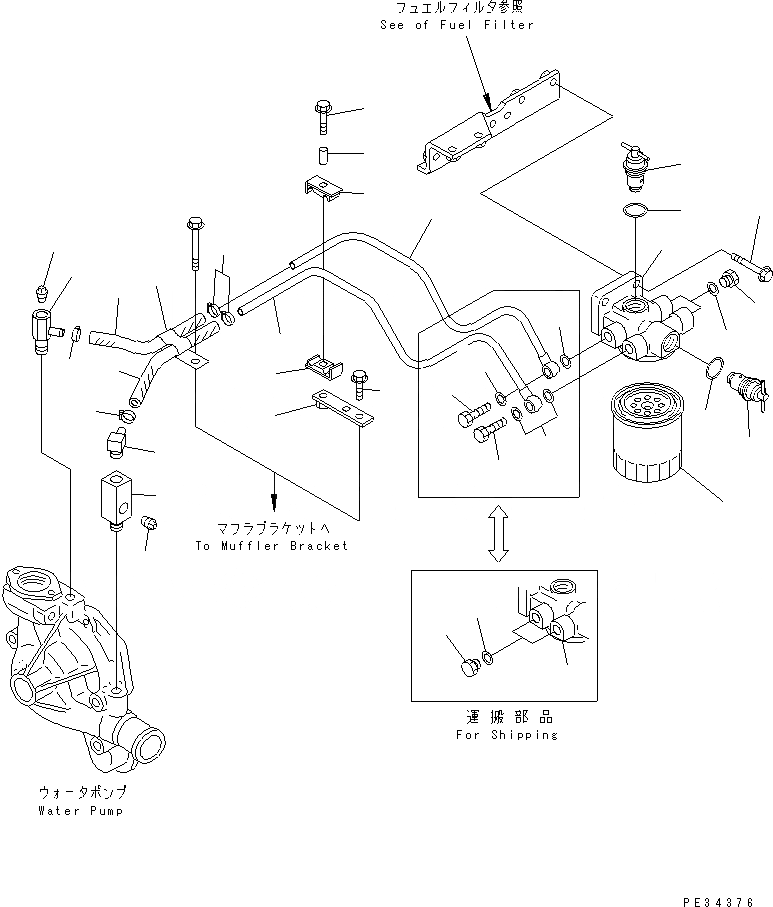 フュエルフィルタ参照
See of Fuel Filter

マフラブラケットへ
To Muffler Bracket

運搬部品
For Shipping

ウォータポンプ
Water Pump

PE34376