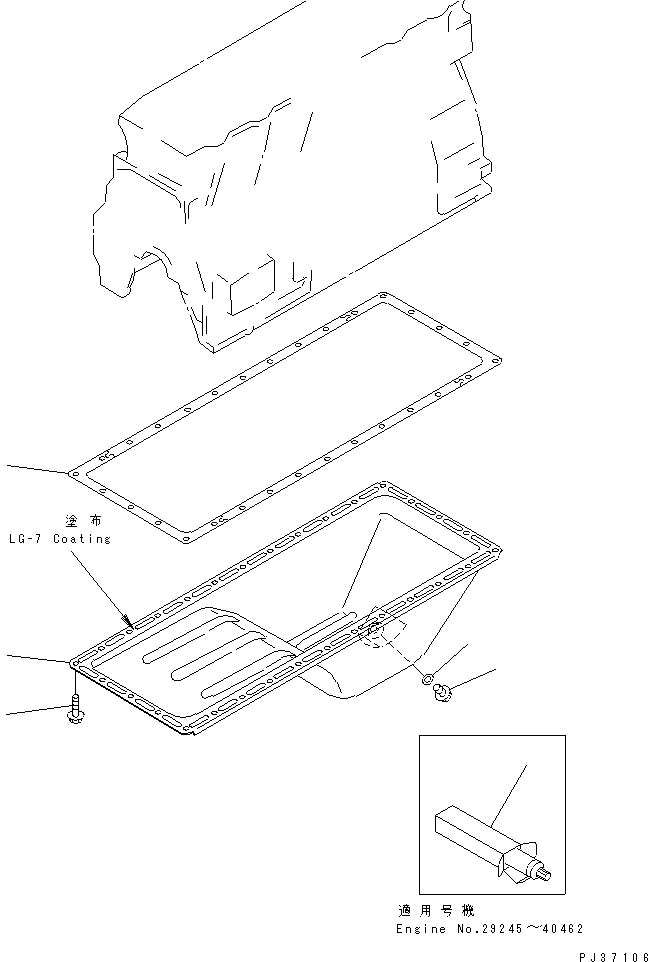 塗布
LG-7 Coating

適用号機
Engine No.29245～40462

PJ37106