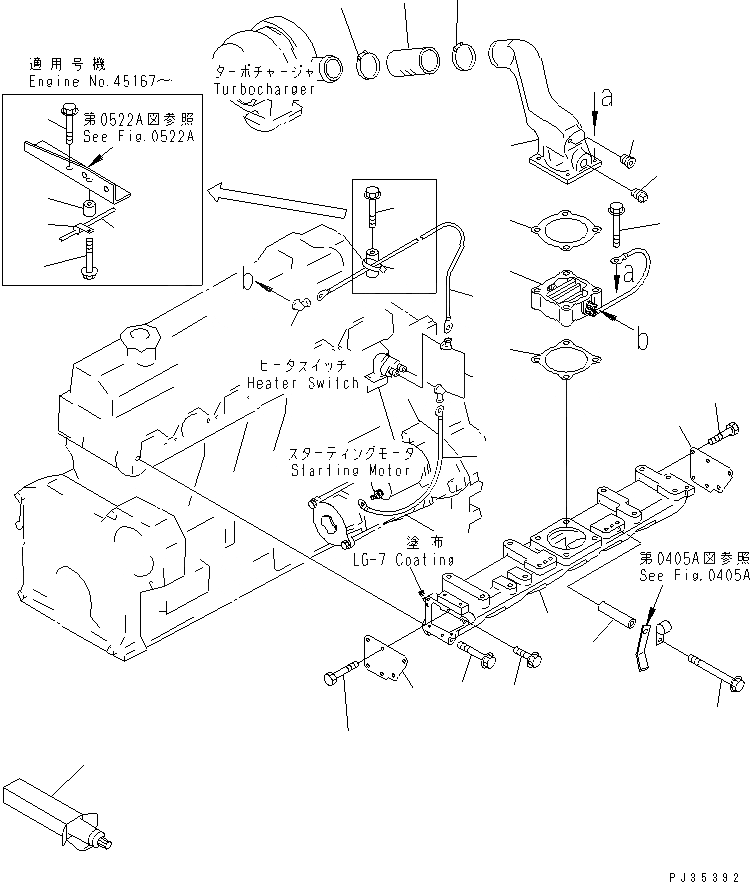 適用号機
Engine No.45167～

第0522A図参照
See Fig.0522A

ターボチャージャ
Turbocharger

a

a

b

b

ヒータスイッチ
Heater Switch

スターティングモータ
Starting Motor

塗布
LG-7 Coating

第0405A図参照
See Fig.0405A

PJ35392