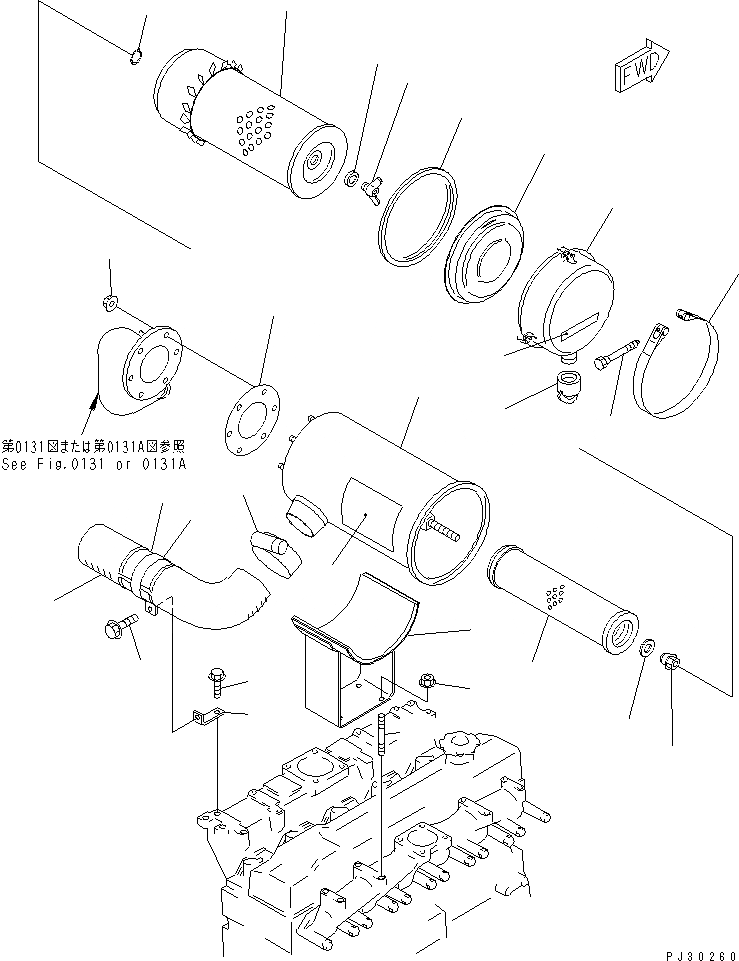 FWD

第0131図または第0131A図参照
See Fig.0131 or 0131A

PJ30260