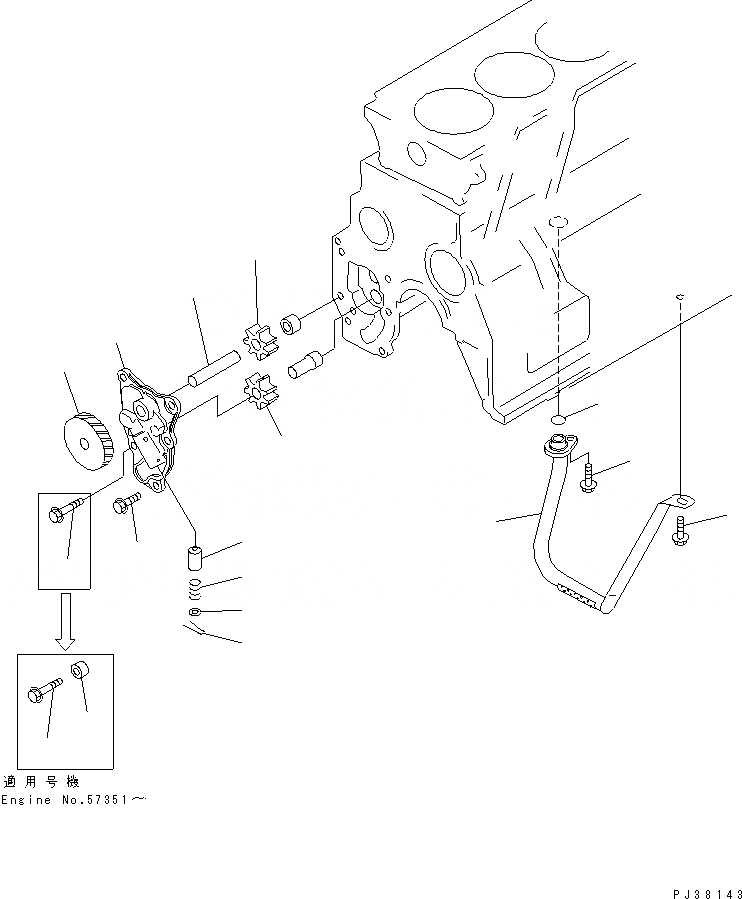 適用号機
Engine No.57351～

PJ38143