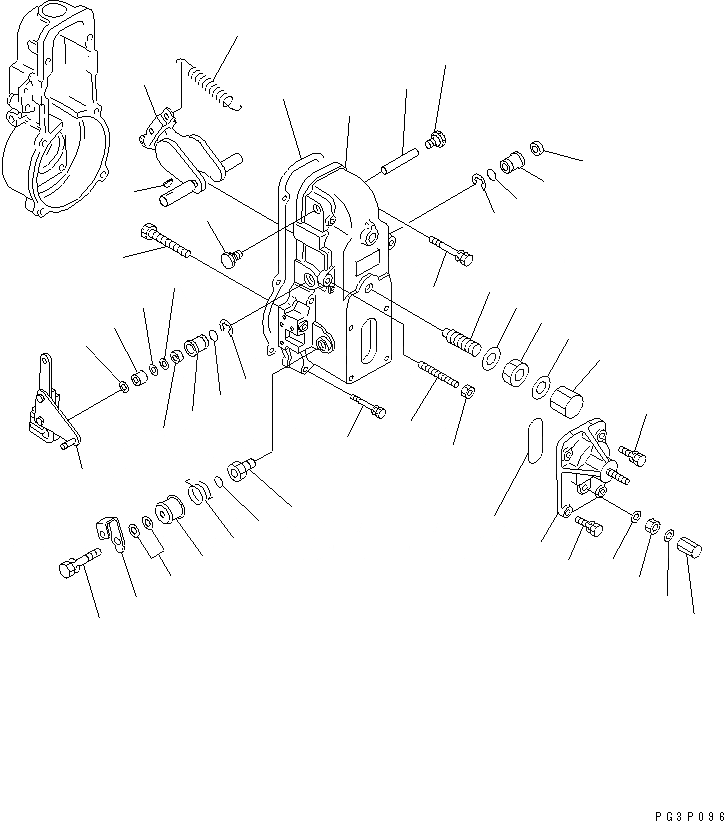 PG3P096