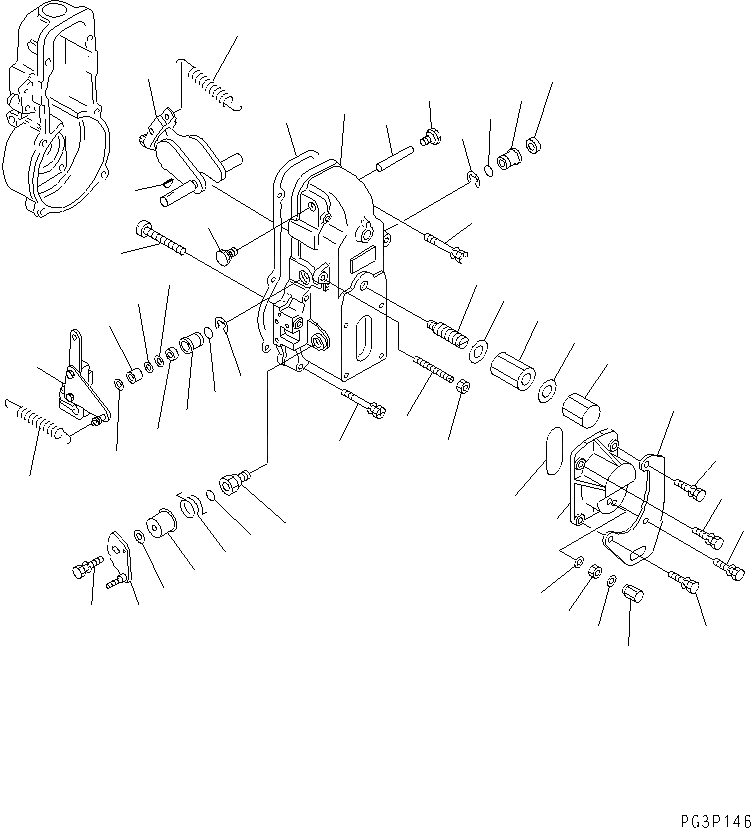 PG3P146