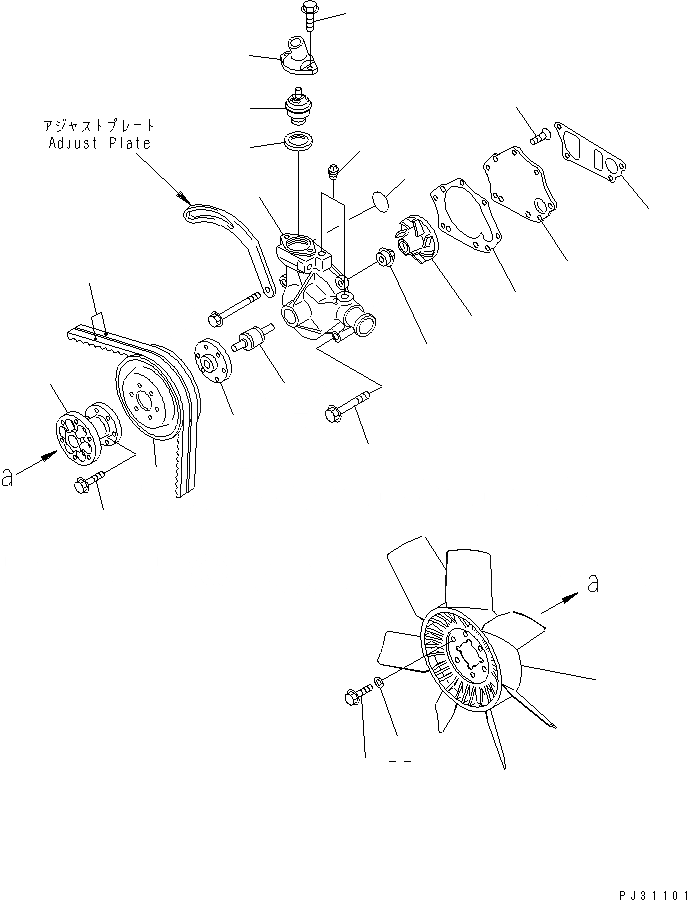 アジャストプレート
Adjust Plate

a

a

PJ31101