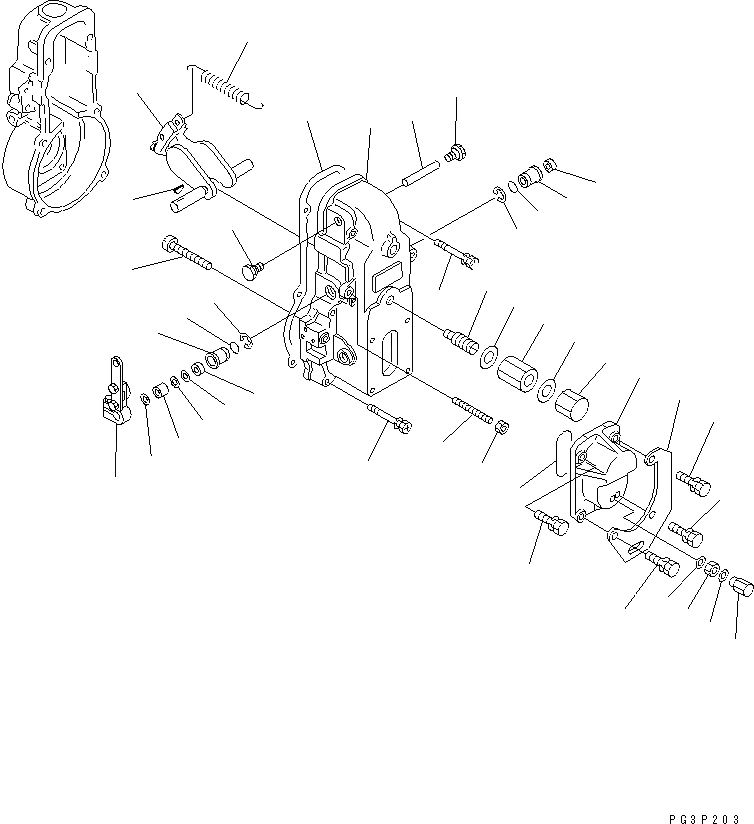 PG3P203