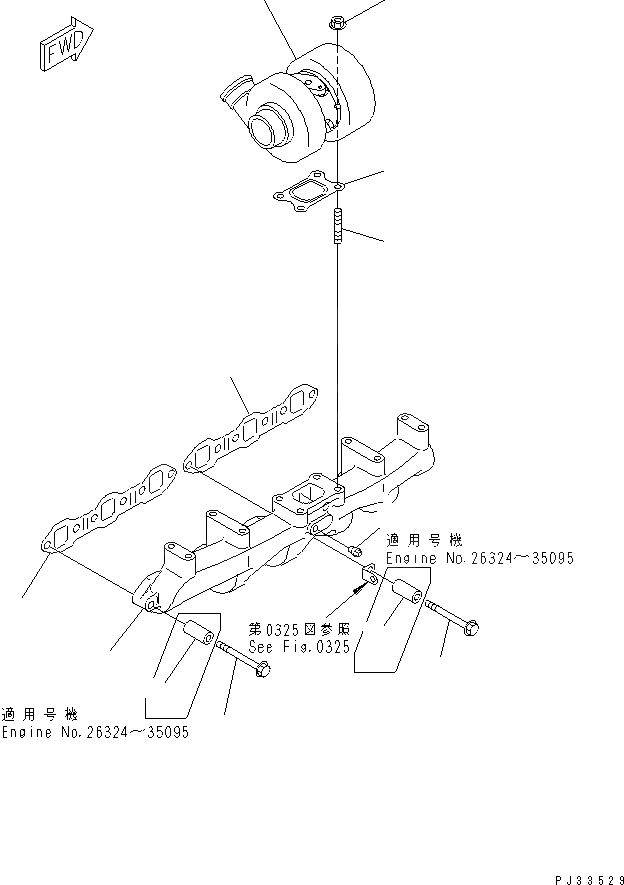 FWD

適用号機
Engine No.26324～35095

第0325図参照
See Fig.0325

適用号機
Engine No.26324～35095

PJ33529