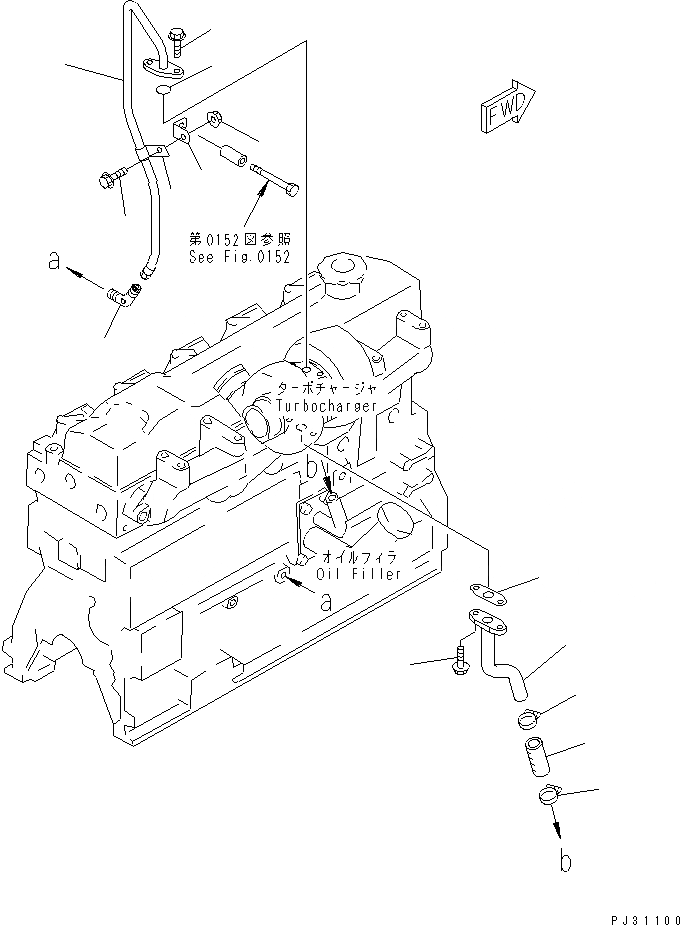 FWD

第0152図参照
See Fig.0152

a

ターボチャージャ
Turbocharger

b

オイルフィラ
Oil Filler

a

b

PJ31100