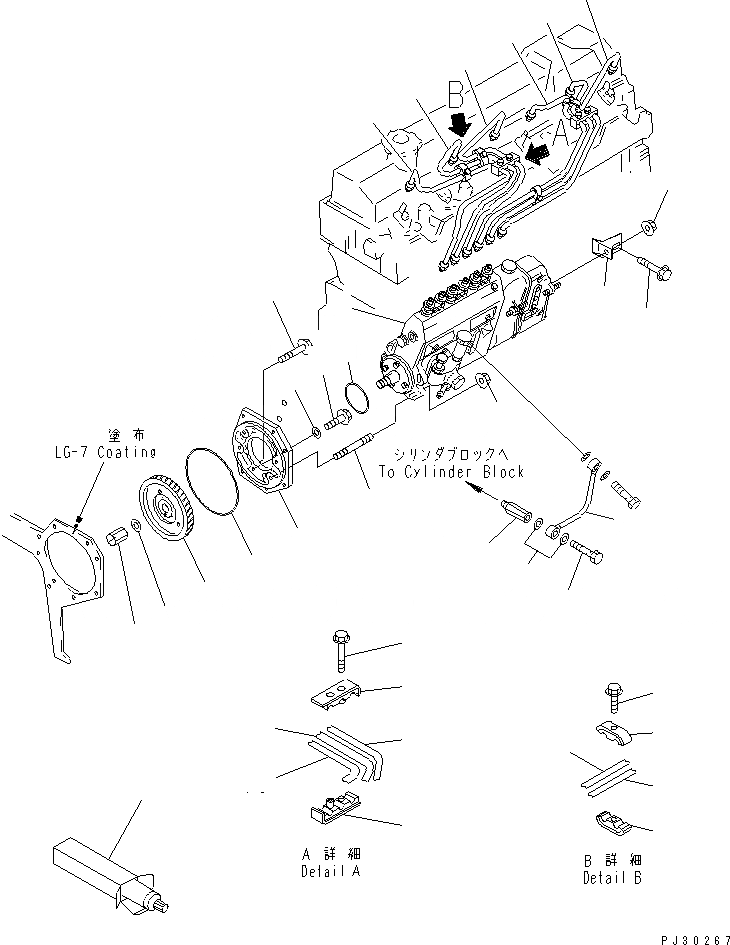 B
A
塗布
LG-7 Coating
シリンダブロックへ
To Cylinder Block
A 詳細
Detail A
B 詳細
Detail B
PJ30267