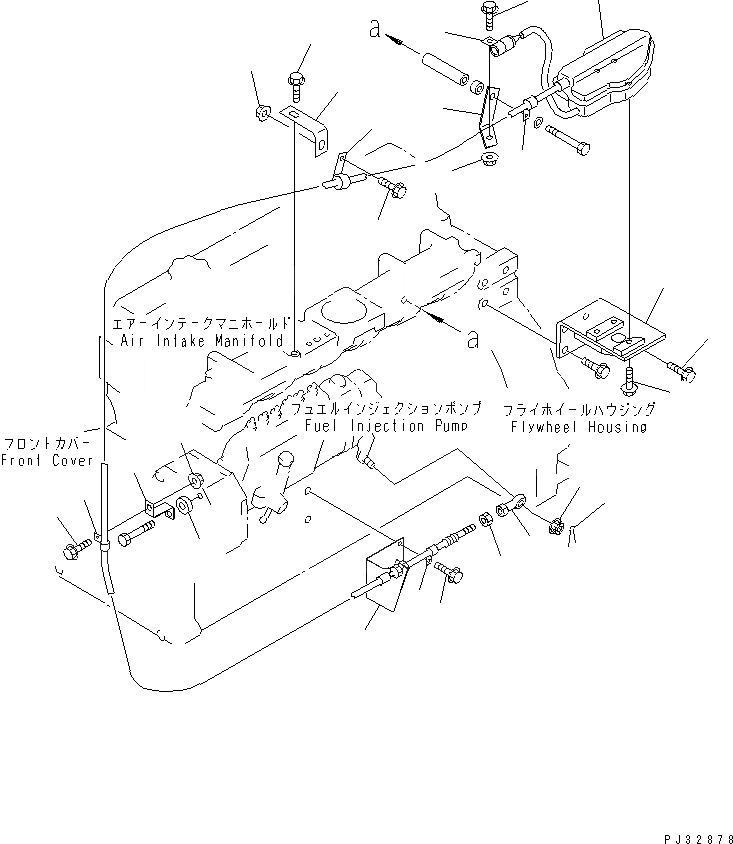 a

エアーインテークマニホールド
Air Intake Manifold

a

フュエルインジェクションポンプ
Fuel Injection Pump

フライホイールハウジング
Flywheel Housing

フロントカバー
Front Cover

PJ32878