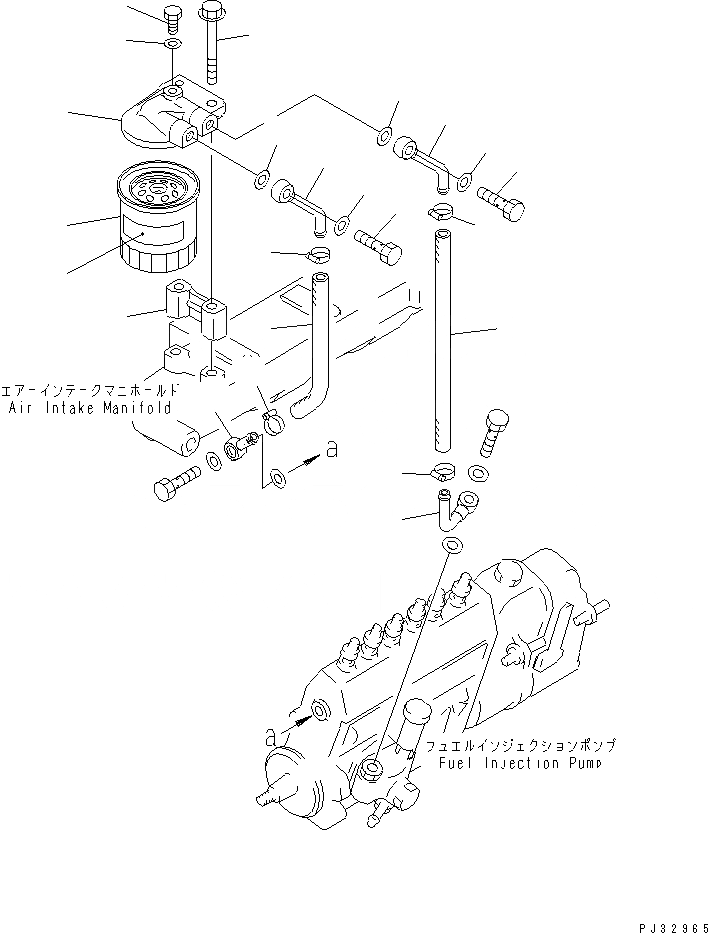 エアーインテークマニホールド
Air Intake Manifold

a

a

フュエルインジェクションポンプ
Fuel Injection Pump

PJ32965