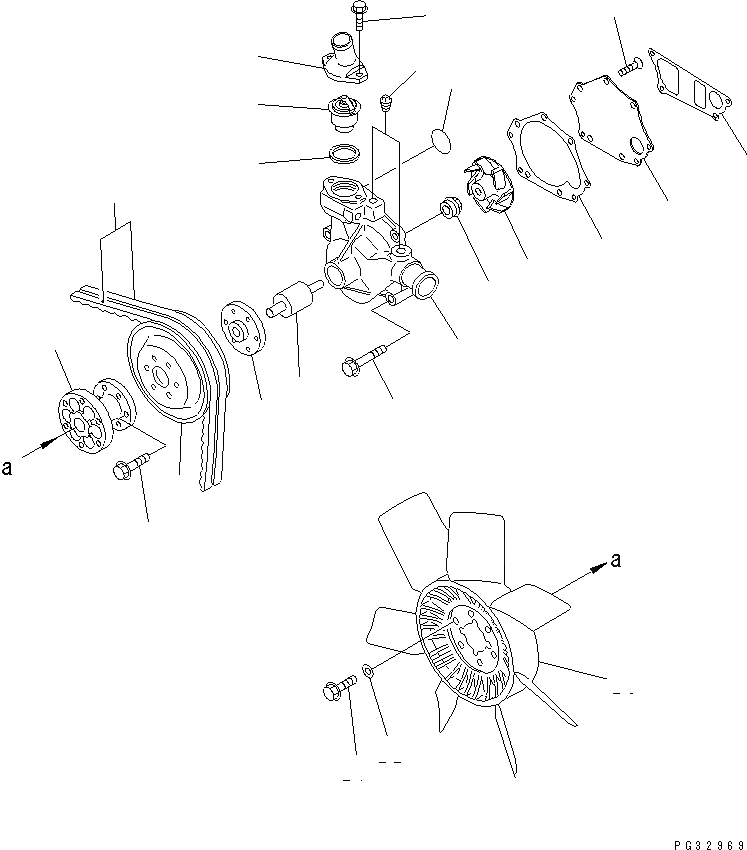 a

a

PG32969