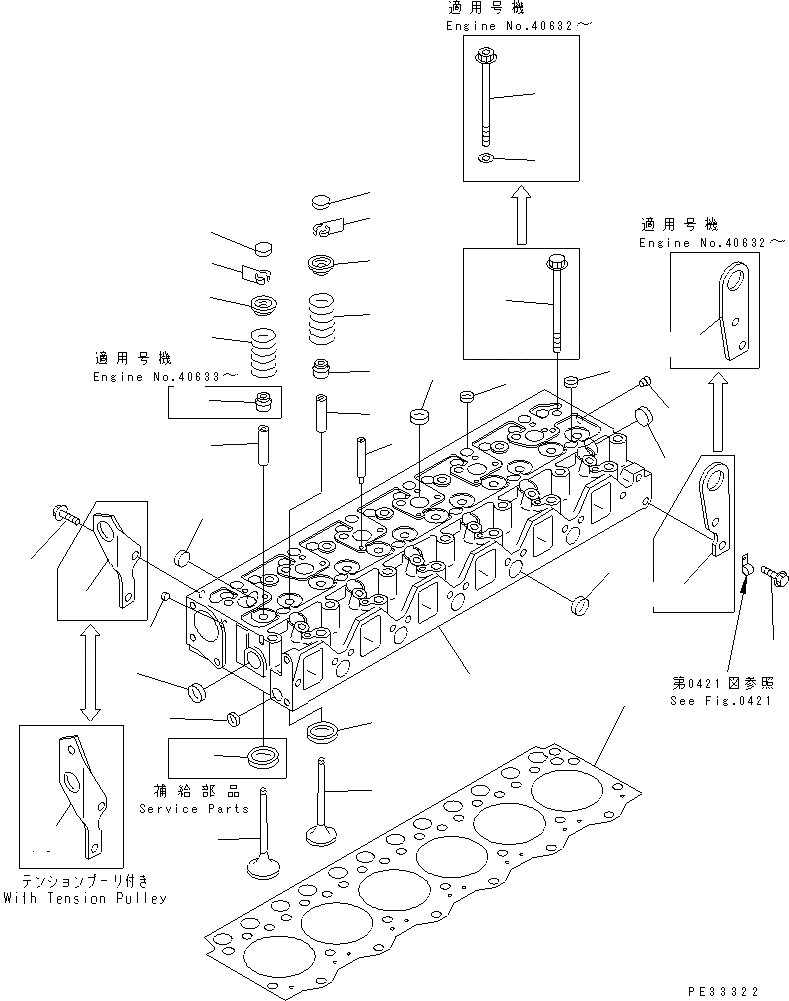 適用号機
Engine No.40632～

適用号機
Engine No.40632～

適用号機
Engine No.40633～

第0421図参照
See Fig.0421

補給部品
Service Parts

テンションプーリ付き
With Tension Pulley

PE33322