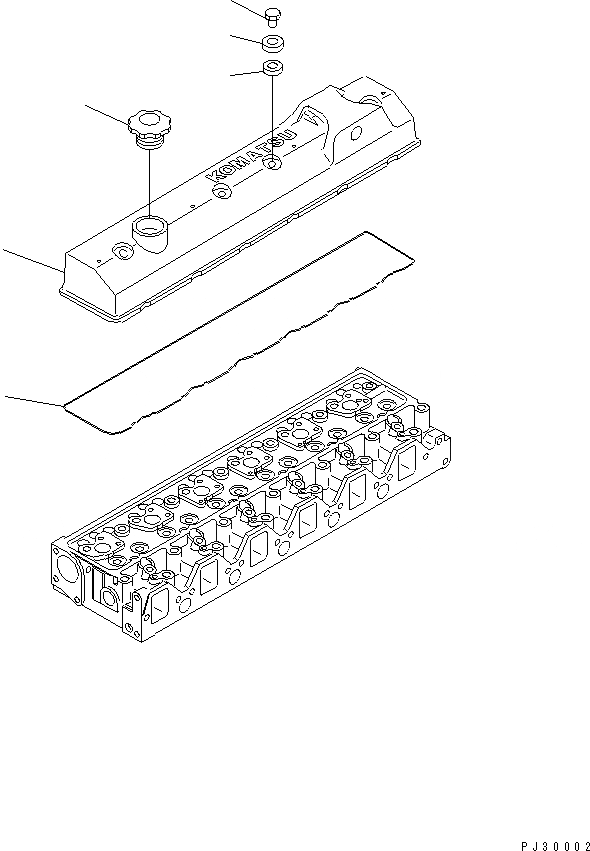 KOMATSU

PJ30002