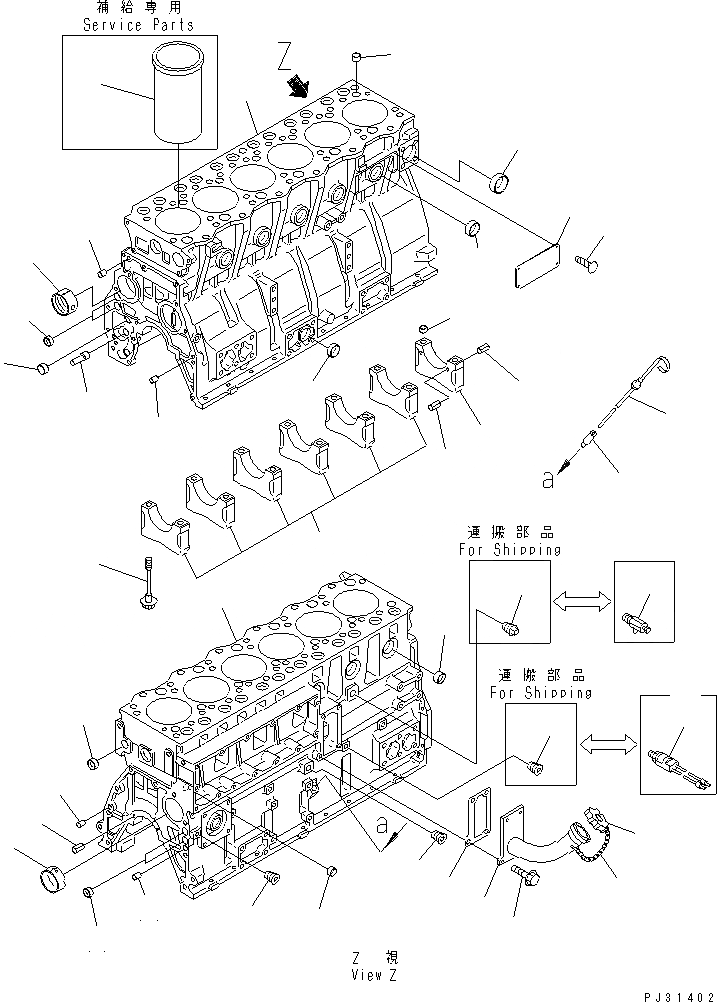 補給専用
Service Parts

Z

a

運搬部品
For Shipping

運搬部品
For Shipping

a

Z 視
View Z

PJ31402