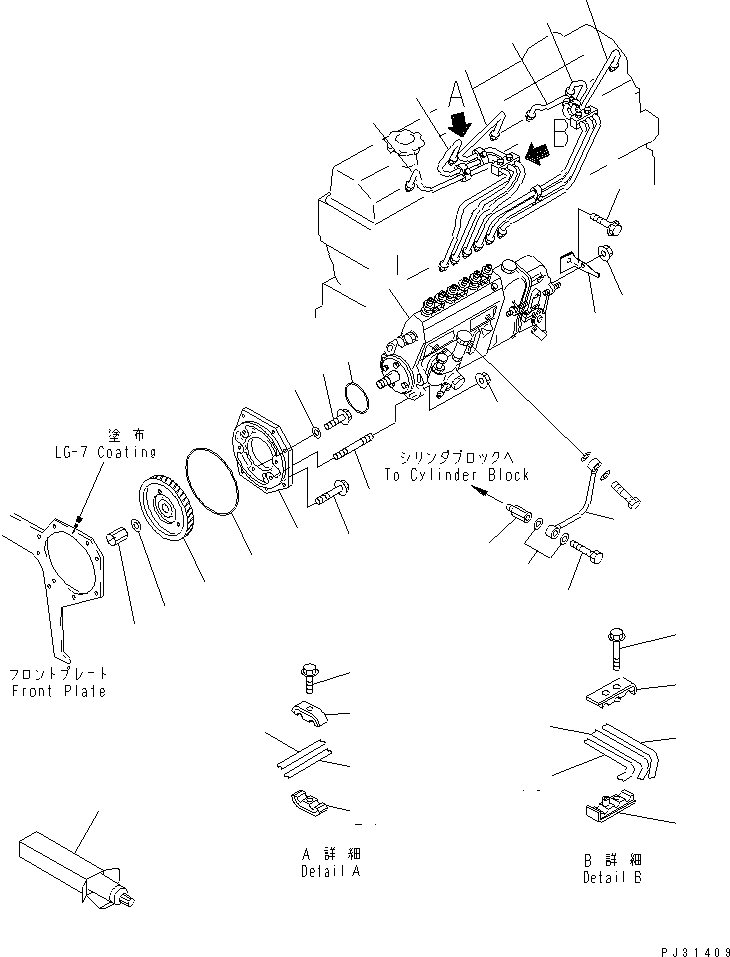 A

B

塗布
LG-7 Coating

シリンダブロックへ
To Cylinder Block

フロントプレート
Front Plate

A 詳細
Detail A

B 詳細
Detail B

PJ31409