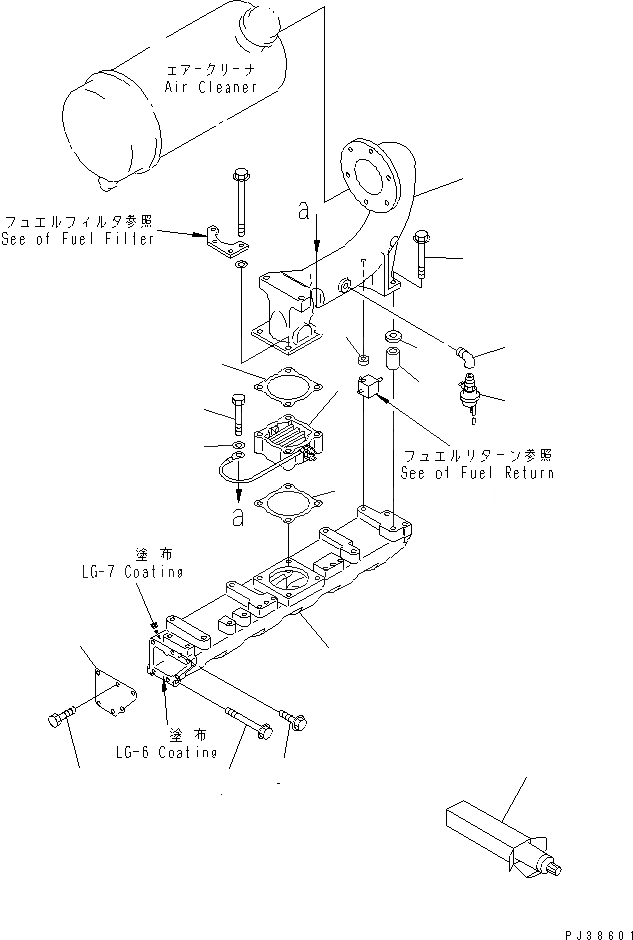 エアークリーナ
Air Cleaner

フュエルフィルタ参照
See of Fuel Filter

a

フュエルリターン参照
See of Fuel Return

a

塗布
LG-7 Coating

塗布
LG-6 Coating

PJ38601