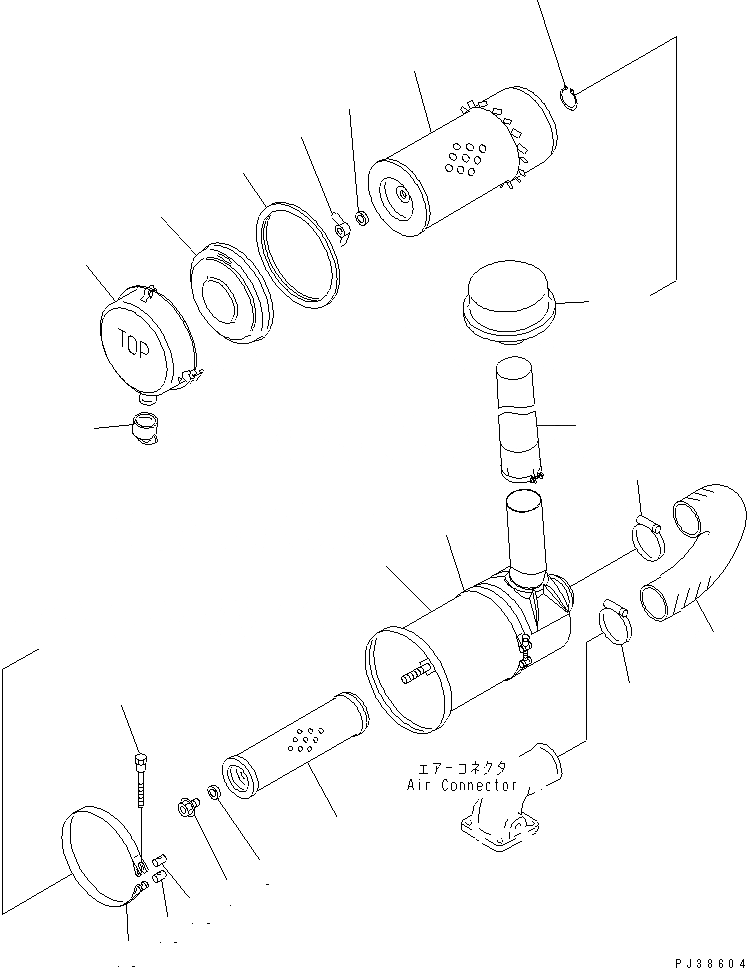 TOP

エアーコネクタ
Air Connector

PJ38604