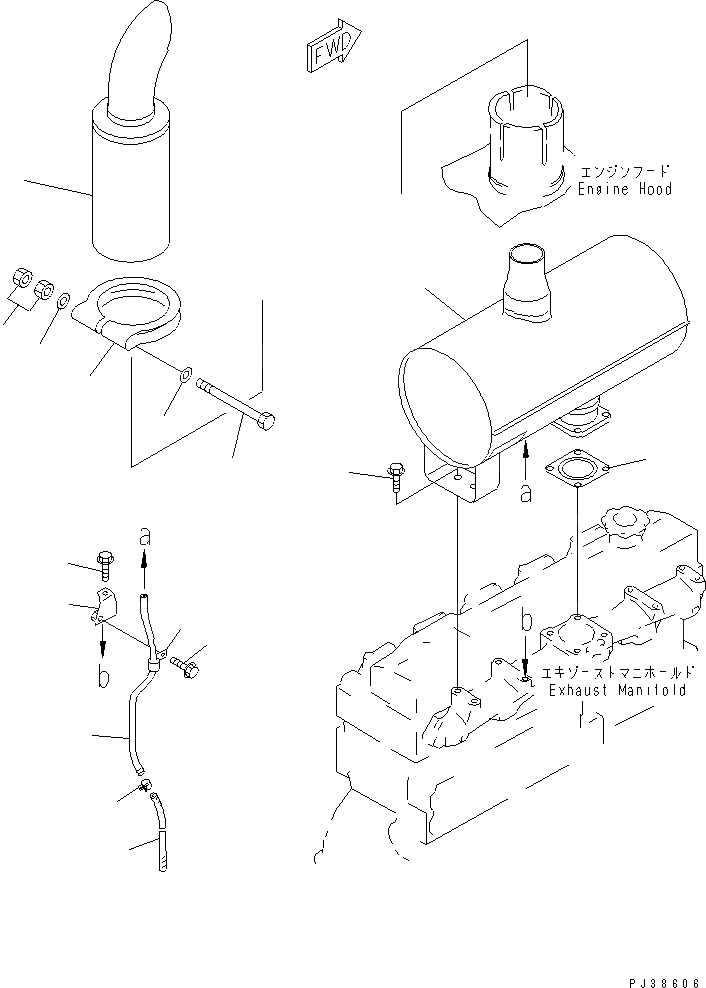 FWD

エンジンフード
Engine Hood

a

a

b

b

エキゾーストマニホールド
Exhaust Manifold

PJ38606